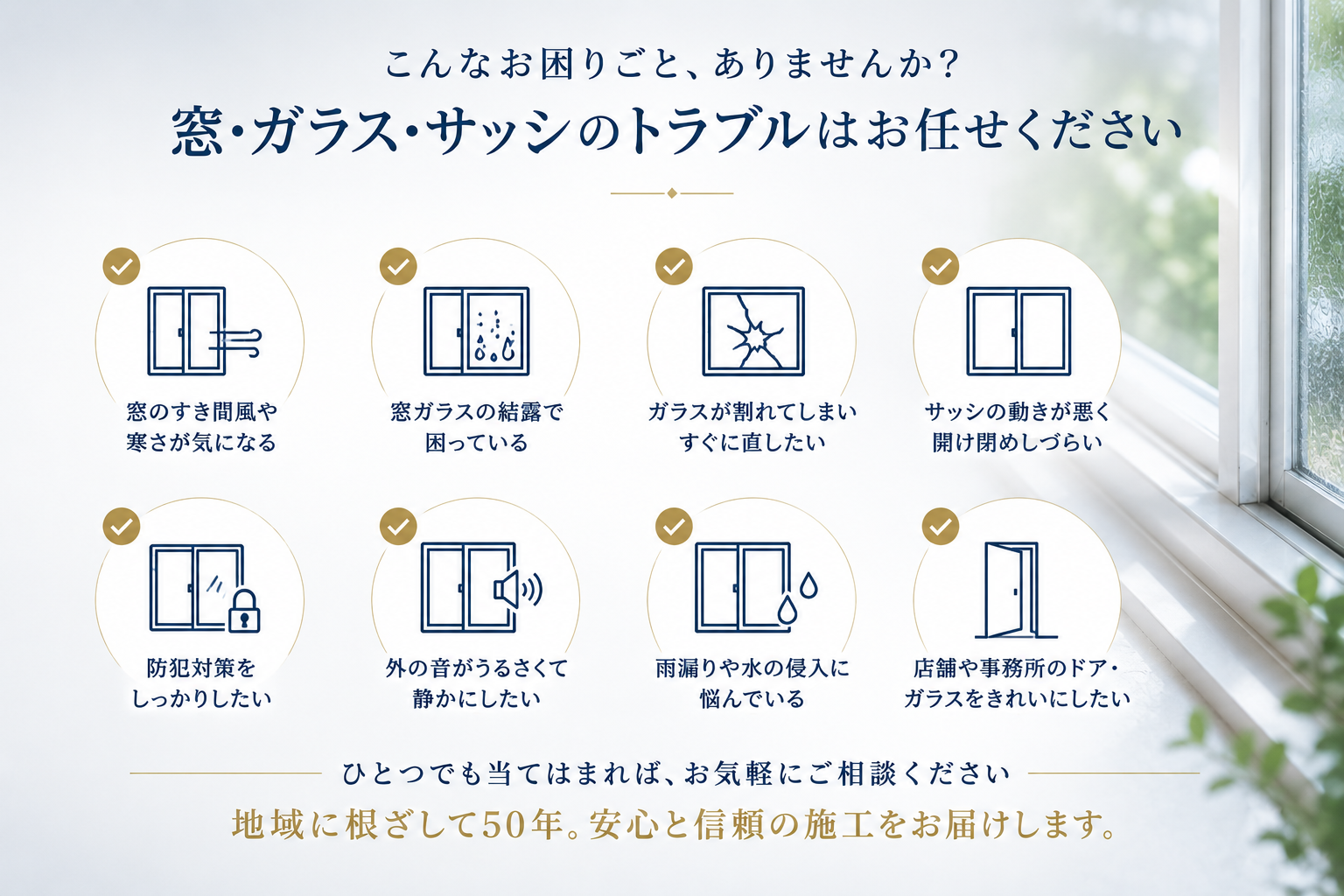 こんなお困りごと、ありませんか？

窓・ガラス・サッシのトラブルはお任せください

窓のすき間風や寒さが気になる

窓ガラスの結露で困っている

ガラスが割れてしまいすぐに直したい

サッシの動きが悪く開け閉めしづらい

防犯対策をしっかりしたい

外の音がうるさくて静かにしたい

雨漏りや水の侵入に悩んでいる

店舗や事務所のドア・ガラスをきれいにしたい

ひとつでも当てはまれば、お気軽にご相談ください

地域に根ざして50年。安心と信頼の施工をお届けします。